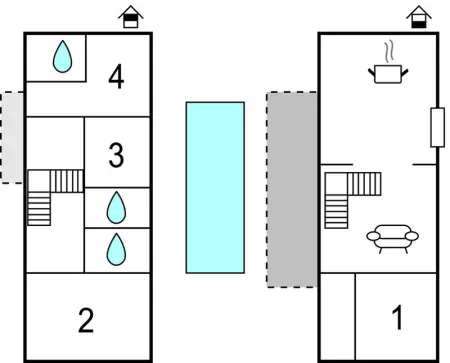 4

3

2

1