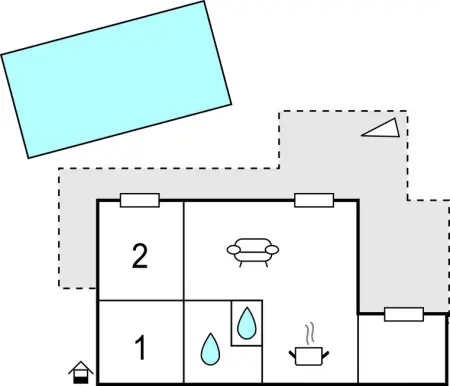 2

1